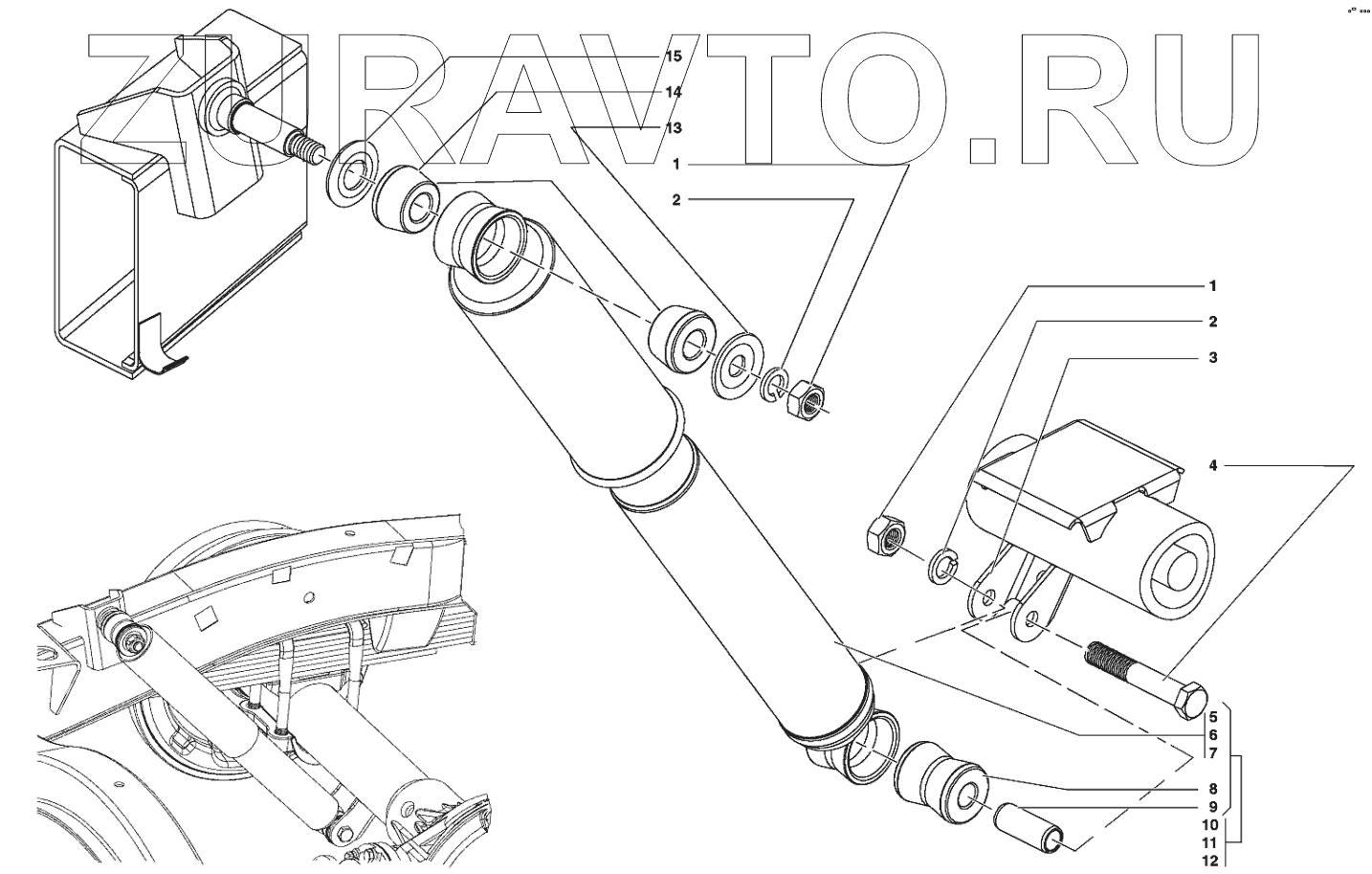 ZURAVTO.RU

15
14
13
1
2
1
2
3
4
5
6
7
8
9
10
11
12